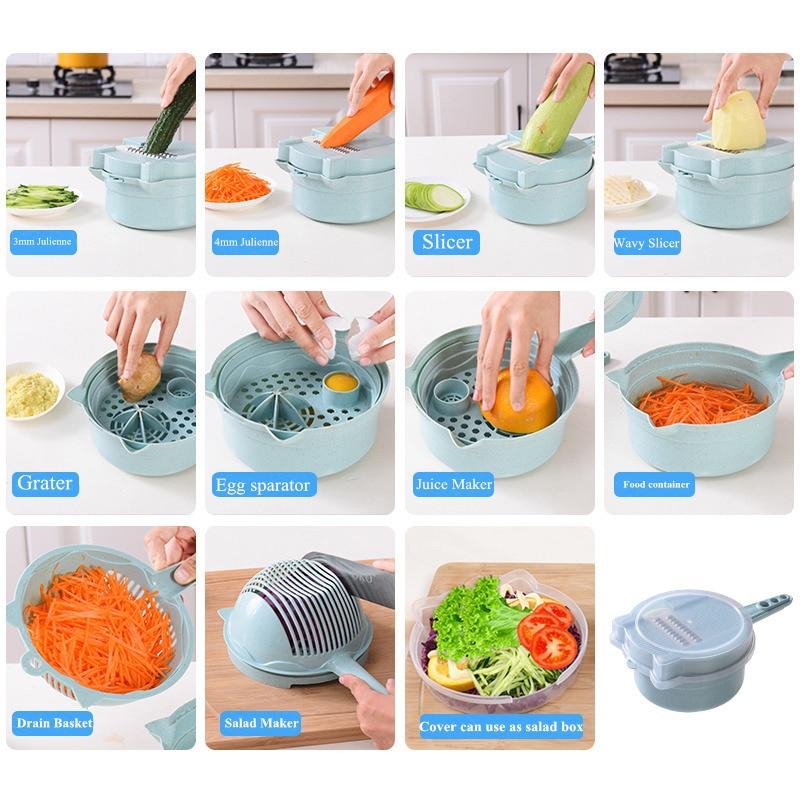 3mm Julienne

4mm Julienne

Slicer

Wavy Slicer

Grater

Egg sparator

Juice Maker

Food container

Drain Basket

Salad Maker

Cover can use as salad box